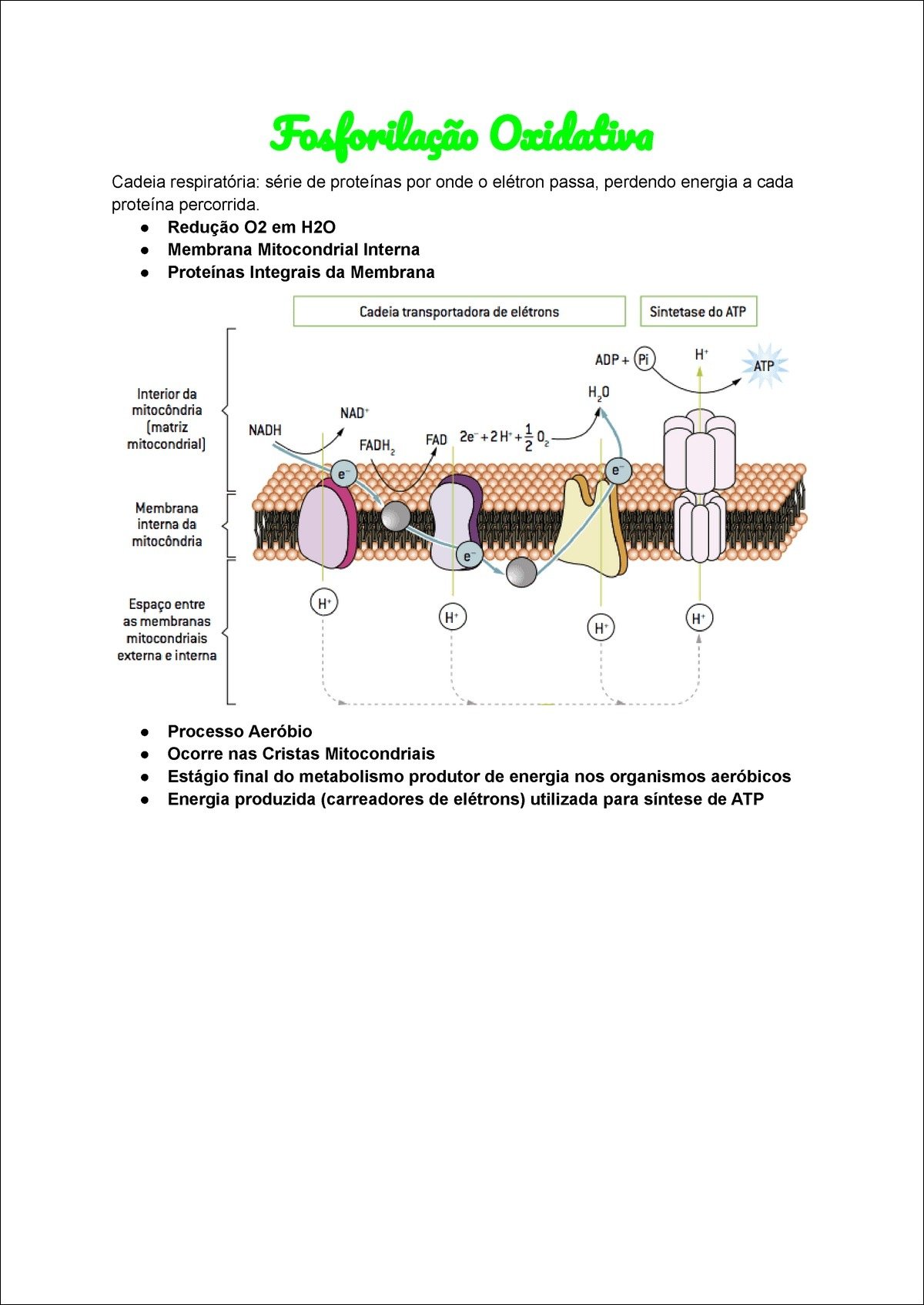 Fosforilação Oxidativa

Cadeia respiratória: série de proteínas por onde o elétron passa, perdendo energia a cada proteína percorrida.

● Redução O2 em H2O
● Membrana Mitocondrial Interna
● Proteínas Integrais da Membrana

Cadeia transportadora de elétrons

Sintetase do ATP

Interior da mitocôndria (matriz mitocondrial)

Membrana interna da mitocôndria

Espaço entre as membranas mitocondriais externa e interna

NADH

$NAD^+$

$FADH_2$

FAD

$2e^- + 2H^+ + \frac{1}{2}O_2$

$H_2O$

ADP + Pi

$H^+$

ATP

$e^-$

$e^-$

$e^-$

$H^+$

$H^+$

$H^+$

$H^+$

● Processo Aeróbio
● Ocorre nas Cristas Mitocondriais
● Estágio final do metabolismo produtor de energia nos organismos aeróbicos
● Energia produzida (carreadores de elétrons) utilizada para síntese de ATP