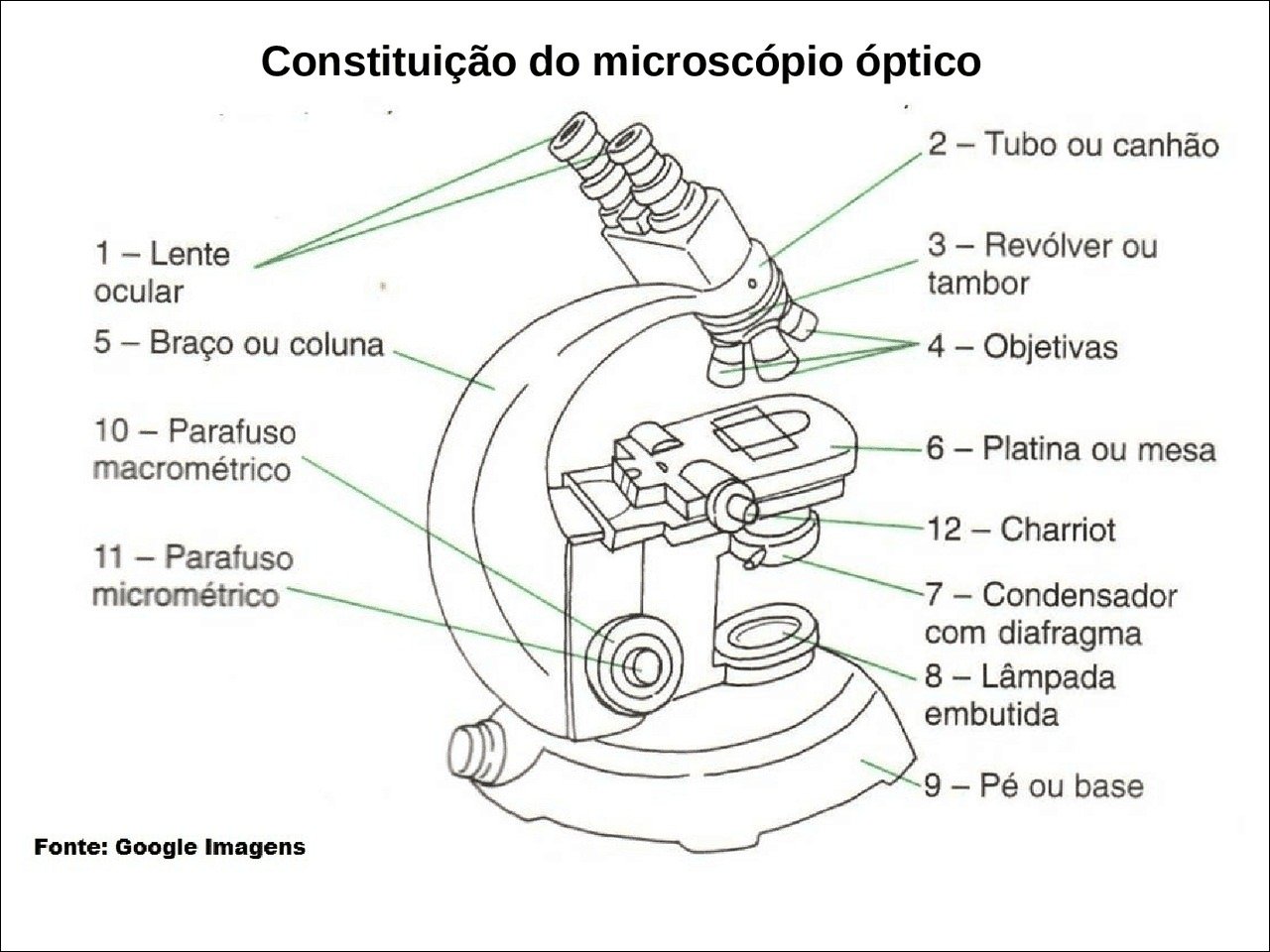 Constituição do microscópio óptico

1 – Lente ocular

5 – Braço ou coluna

10 – Parafuso macrométrico

11 – Parafuso micrométrico

2 – Tubo ou canhão

3 – Revólver ou tambor

4 – Objetivas

6 – Platina ou mesa

12 – Charriot

7 – Condensador com diafragma

8 – Lâmpada embutida

9 – Pé ou base

Fonte: Google Imagens